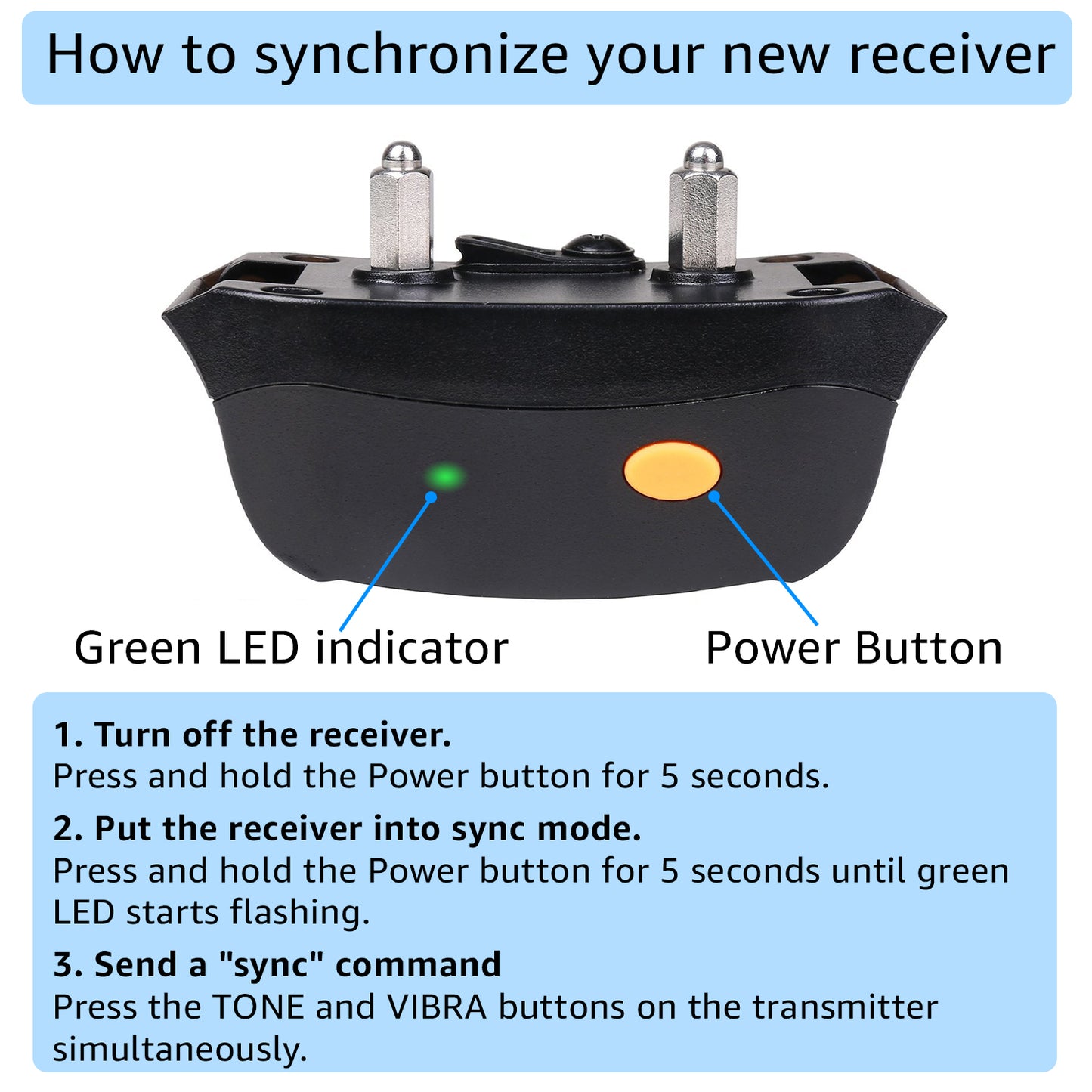 How to synchronize your new receiver

Green LED indicator

Power Button

1. Turn off the receiver.
Press and hold the Power button for 5 seconds.

2. Put the receiver into sync mode.
Press and hold the Power button for 5 seconds until green LED starts flashing.

3. Send a "sync" command
Press the TONE and VIBRA buttons on the transmitter simultaneously.